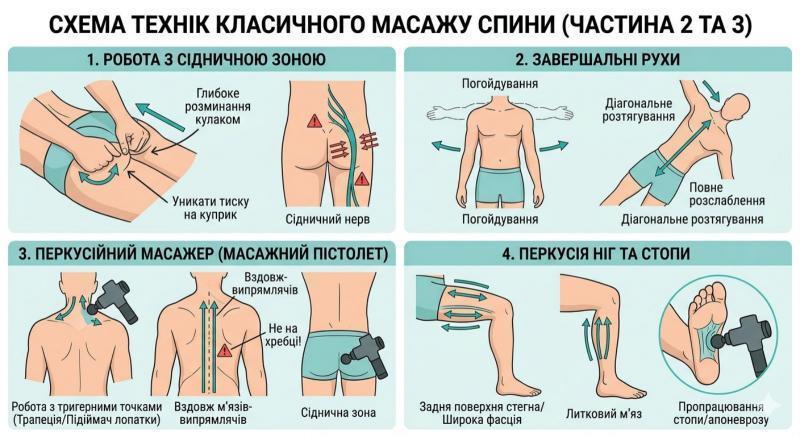 СХЕМА ТЕХНІК КЛАСИЧНОГО МАСАЖУ СПИНИ (ЧАСТИНА 2 ТА 3)

1. РОБОТА З СІДНИЧНОЮ ЗОНОЮ

Глибоке розминання кулаком

Уникати тиску на куприк

Сідничний нерв

2. ЗАВЕРШАЛЬНІ РУХИ

Погойдування

Погойдування

Діагональне розтягування

Повне розслаблення

Діагональне розтягування

3. ПЕРКУСІЙНИЙ МАСАЖЕР (МАСАЖНИЙ ПІСТОЛЕТ)

Вздовж-випрямлячів

Не на хребці!

Робота з тригерними точками (Трапеція/Підіймач лопатки)

Вздовж м'язів-випрямлячів

Сіднична зона

4. ПЕРКУСІЯ НІГ ТА СТОПИ

Задня поверхня стегна/ Широка фасція

Литковий м'яз

Пропрацювання стопи/апоневрозу